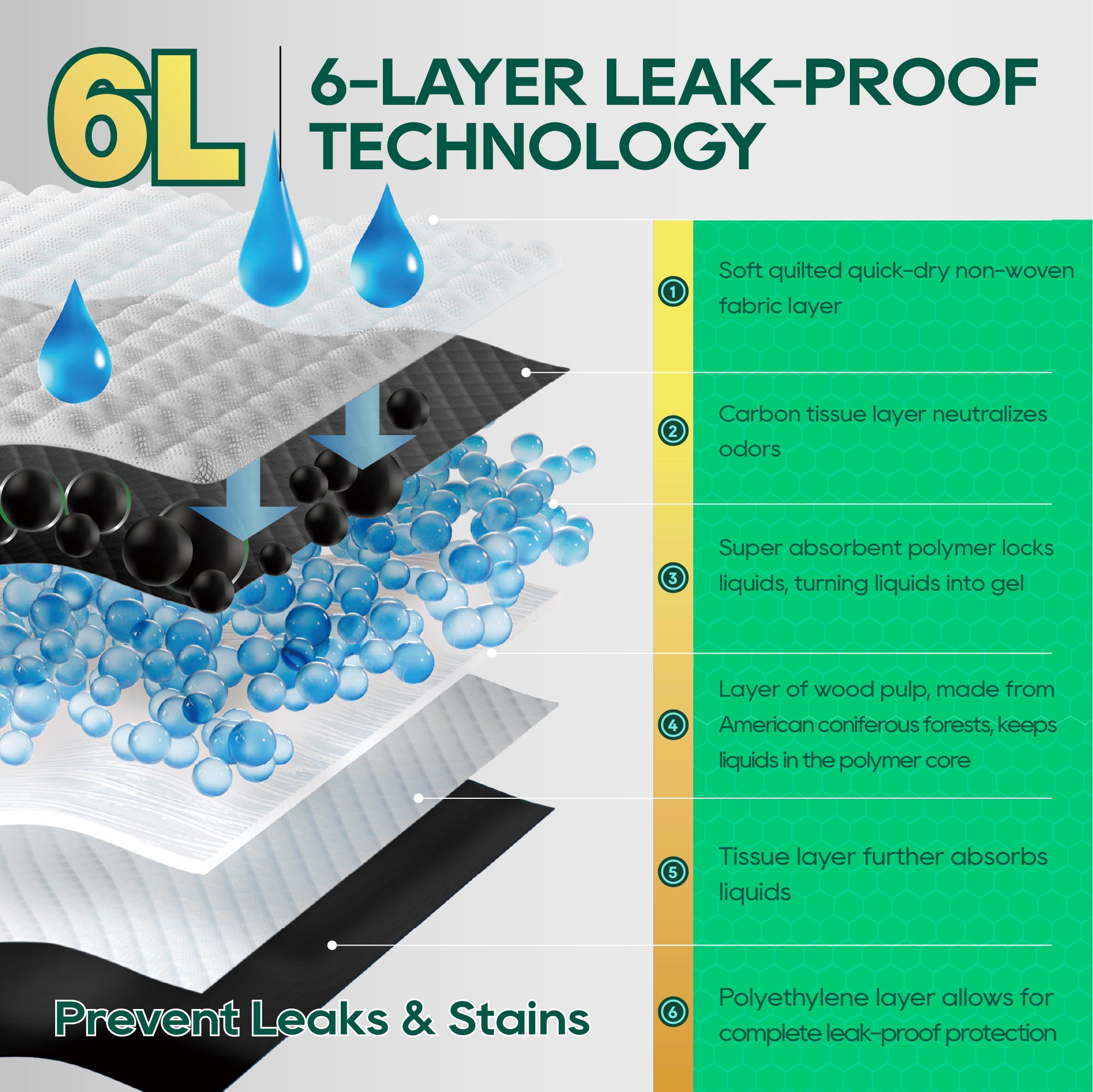 6L

6-LAYER LEAK-PROOF TECHNOLOGY

① Soft quilted quick-dry non-woven fabric layer

② Carbon tissue layer neutralizes odors

③ Super absorbent polymer locks liquids, turning liquids into gel

④ Layer of wood pulp, made from American coniferous forests, keeps liquids in the polymer core

⑤ Tissue layer further absorbs liquids

⑥ Polyethylene layer allows for complete leak-proof protection

Prevent Leaks & Stains