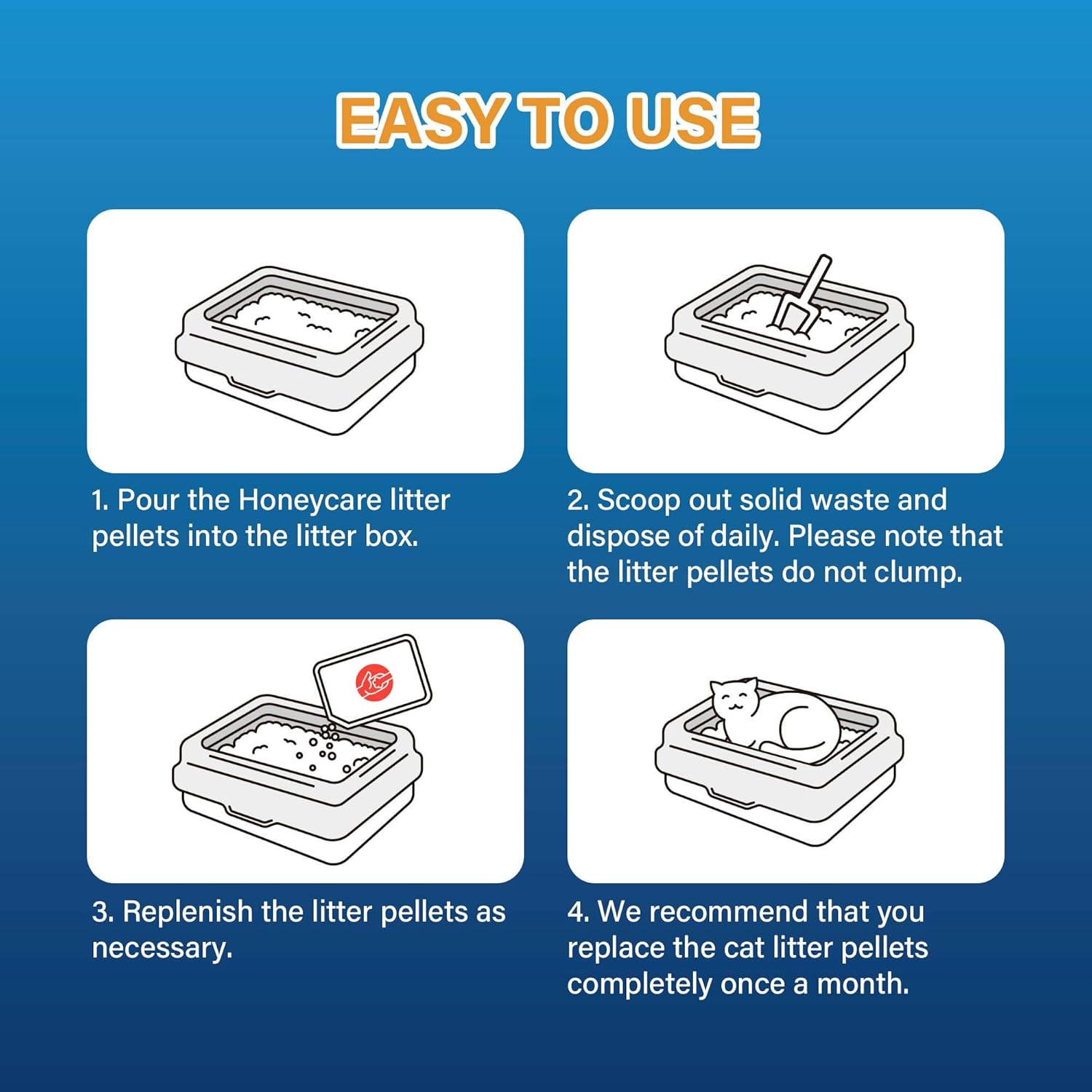 EASY TO USE

1. Pour the Honeycare litter pellets into the litter box.

2. Scoop out solid waste and dispose of daily. Please note that the litter pellets do not clump.

3. Replenish the litter pellets as necessary.

4. We recommend that you replace the cat litter pellets completely once a month.